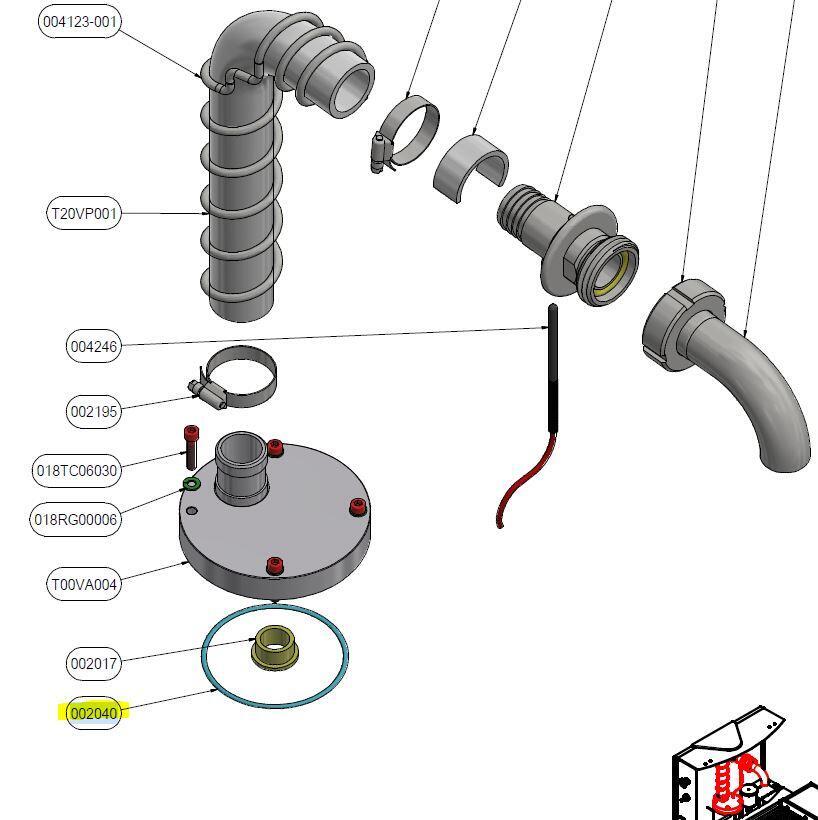 004123-001

T20VP001

004246

002195

018TC06030

018RG00006

T00VA004

002017

002040